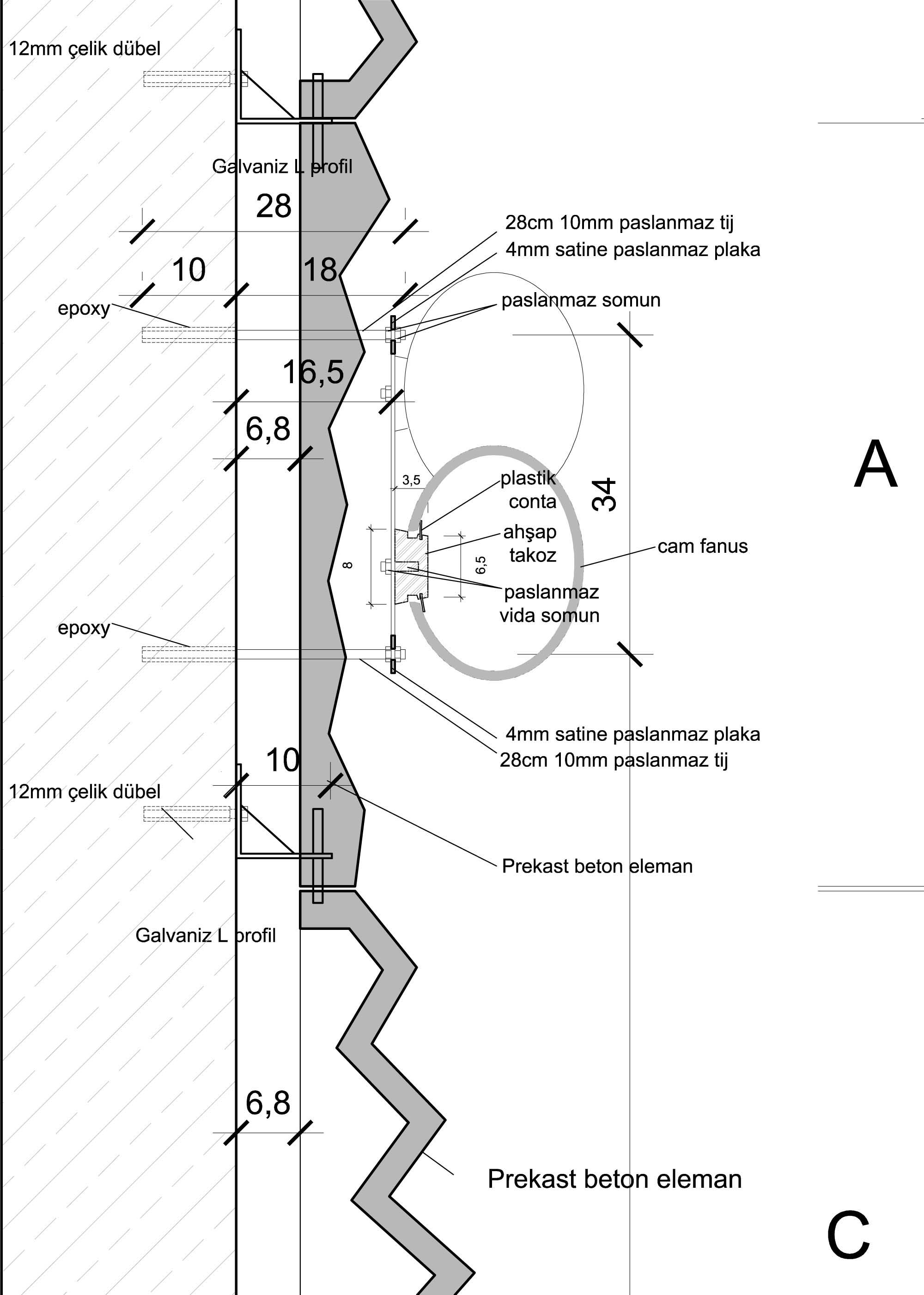 12mm çelik dübel

Galvaniz L profil

28

28cm 10mm paslanmaz tij

4mm satine paslanmaz plaka

10

18

epoxy

paslanmaz somun

16,5

6,8

A

3,5

plastik conta

34

ahşap takoz

cam fanus

8

6,5

paslanmaz vida somun

epoxy

4mm satine paslanmaz plaka

28cm 10mm paslanmaz tij

10

12mm çelik dübel

Prekast beton eleman

Galvaniz L profil

6,8

Prekast beton eleman

C